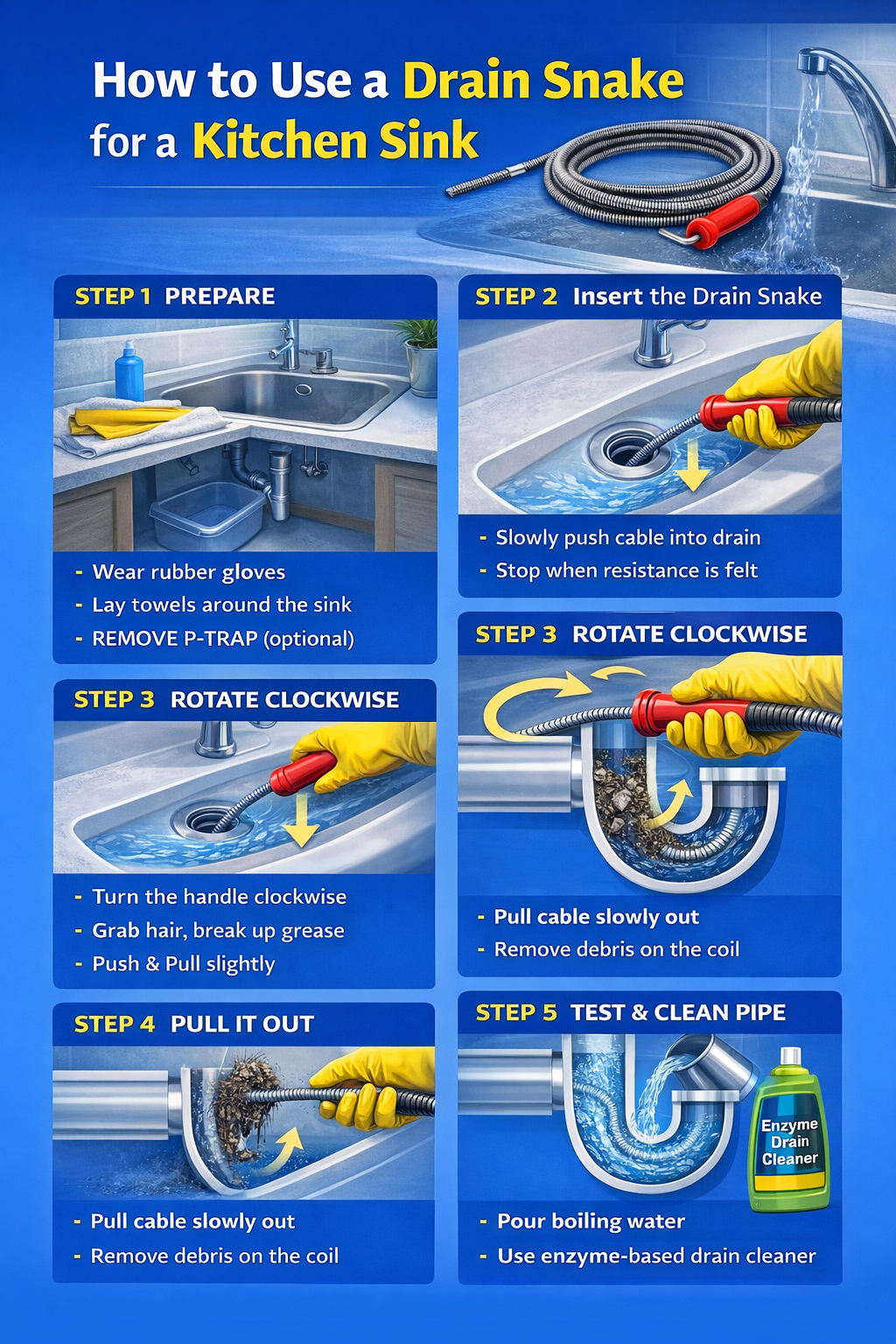 How to Use a Drain Snake for a Kitchen Sink

STEP 1 PREPARE

- Wear rubber gloves
- Lay towels around the sink
- REMOVE P-TRAP (optional)

STEP 3 ROTATE CLOCKWISE

- Turn the handle clockwise
- Grab hair, break up grease
- Push & Pull slightly

STEP 4 PULL IT OUT

- Pull cable slowly out
- Remove debris on the coil

STEP 2 Insert the Drain Snake

- Slowly push cable into drain
- Stop when resistance is felt

STEP 3 ROTATE CLOCKWISE

- Pull cable slowly out
- Remove debris on the coil

STEP 5 TEST & CLEAN PIPE

Enzyme Drain Cleaner

- Pour boiling water
- Use enzyme-based drain cleaner