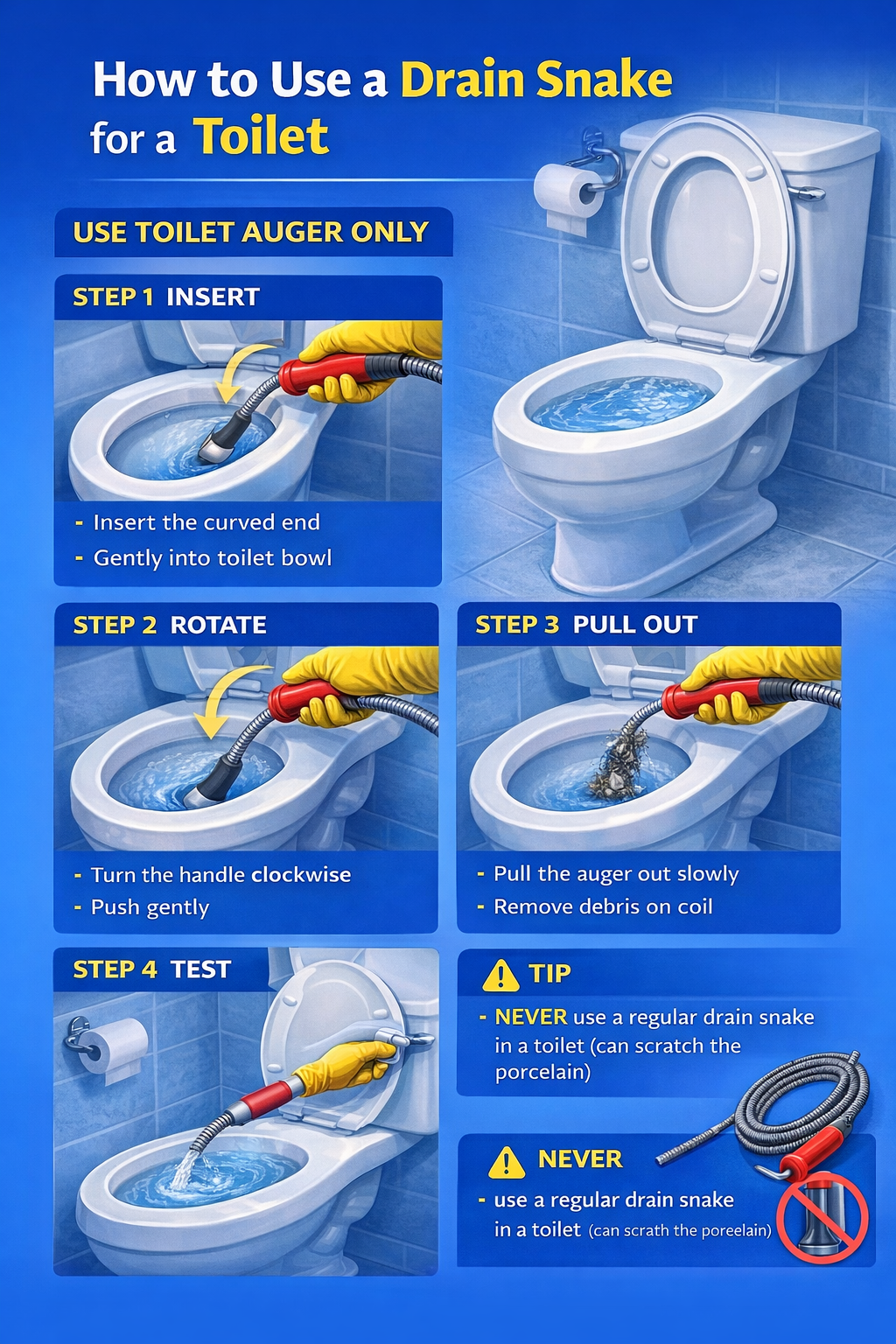 How to Use a Drain Snake for a Toilet

USE TOILET AUGER ONLY

STEP 1 INSERT

- Insert the curved end
- Gently into toilet bowl

STEP 2 ROTATE

- Turn the handle clockwise
- Push gently

STEP 3 PULL OUT

- Pull the auger out slowly
- Remove debris on coil

STEP 4 TEST

TIP

- NEVER use a regular drain snake in a toilet (can scratch the porcelain)

NEVER

- use a regular drain snake in a toilet (can scrath the poreelain)